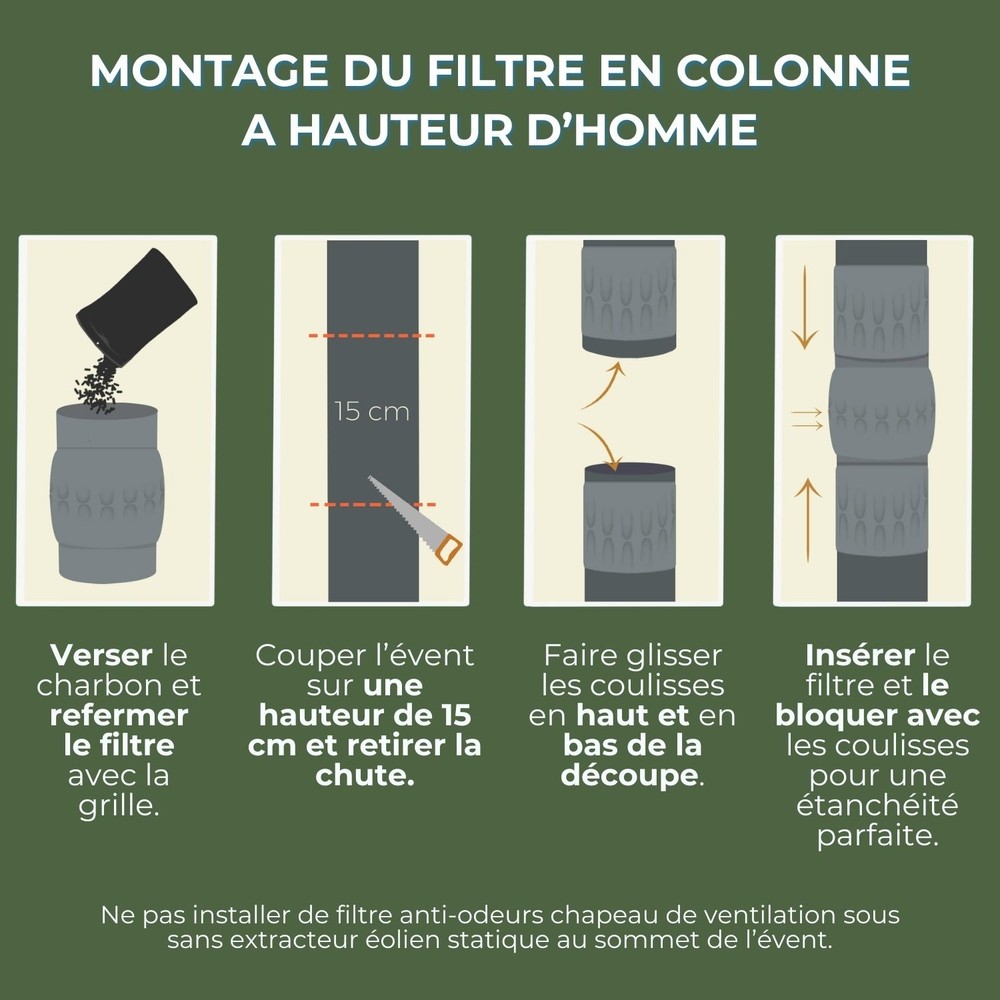 MONTAGE DU FILTRE EN COLONNE A HAUTEUR D'HOMME

15 cm

Verser le charbon et refermer le filtre avec la grille.

Couper l'évent sur une hauteur de 15 cm et retirer la chute.

Faire glisser les coulisses en haut et en bas de la découpe.

Insérer le filtre et le bloquer avec les coulisses pour une étanchéité parfaite.

Ne pas installer de filtre anti-odeurs chapeau de ventilation sous sans extracteur éolien statique au sommet de l'évent.